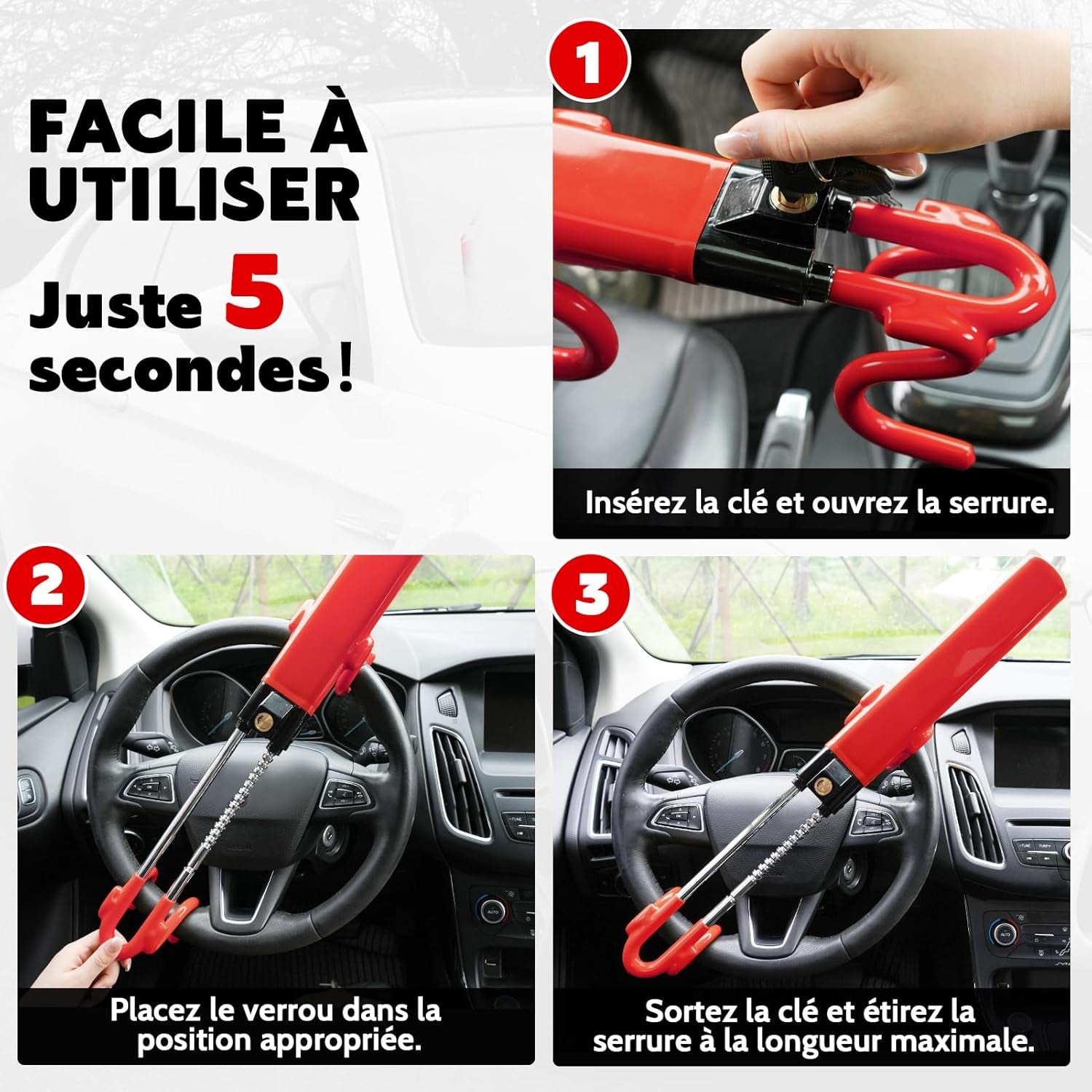 FACILE À UTILISER

Juste 5 secondes !

1

Insérez la clé et ouvrez la serrure.

2

Placez le verrou dans la position appropriée.

3

Sortez la clé et étirez la serrure à la longueur maximale.